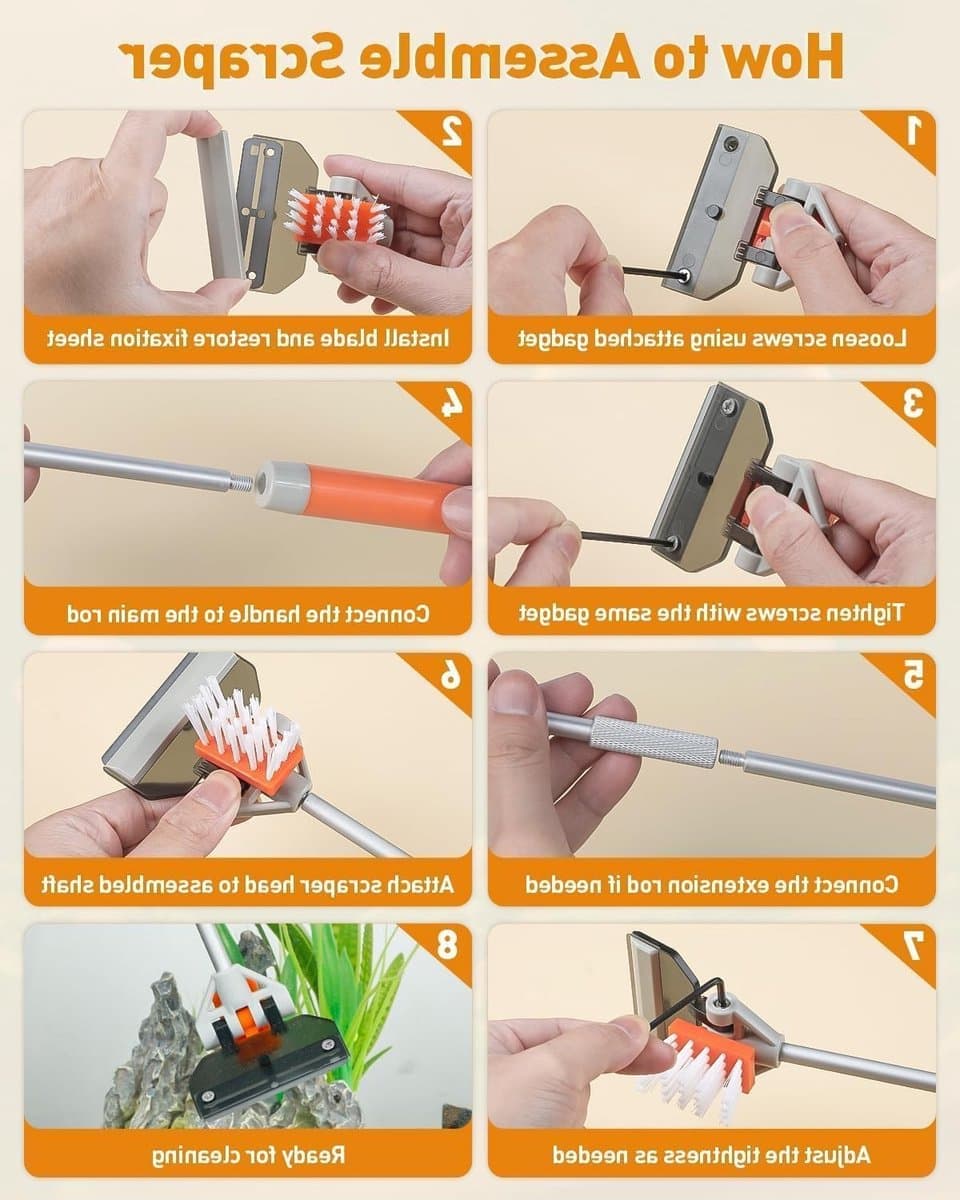 How to Assemble Scraper

1
Loosen screws using attached gadget

2
Install blade and restore fixation sheet

3
Tighten screws with the same gadget

4
Connect the handle to the main rod

5
Connect the extension rod if needed

6
Attach scraper head to assembled shaft

7
Adjust the tightness as needed

8
Ready for cleaning